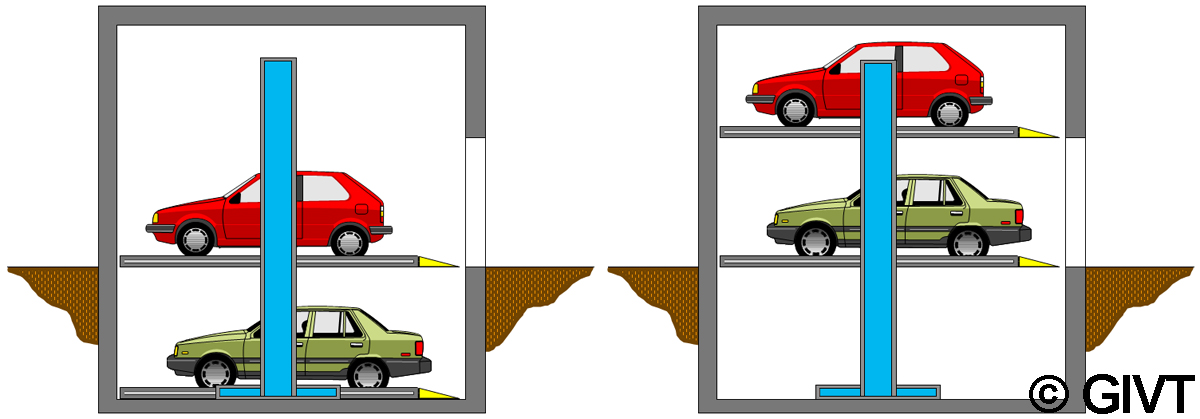 © GIVT